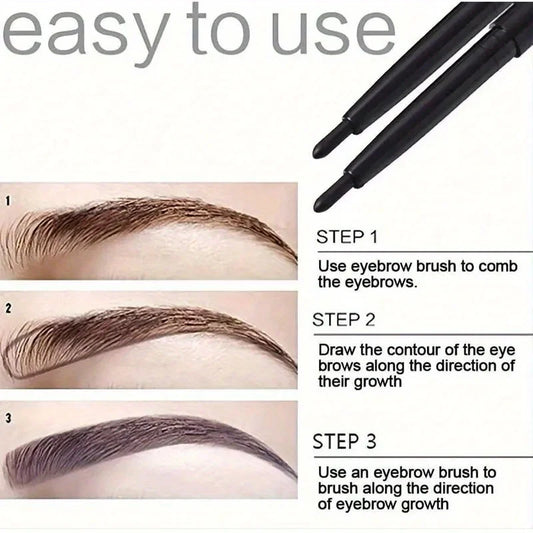 easy to use

1

2

3

STEP 1

Use eyebrow brush to comb the eyebrows.

STEP 2

Draw the contour of the eye brows along the direction of their growth

STEP 3

Use an eyebrow brush to brush along the direction of eyebrow growth